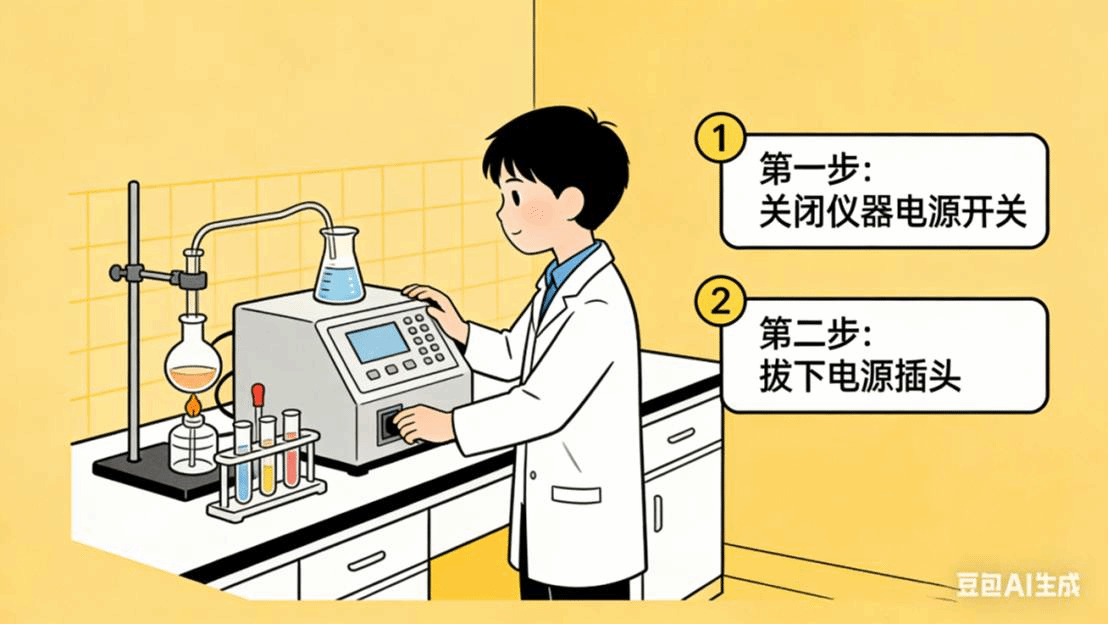 1
第一步：
关闭仪器电源开关

2
第二步：
拔下电源插头

豆包AI生成